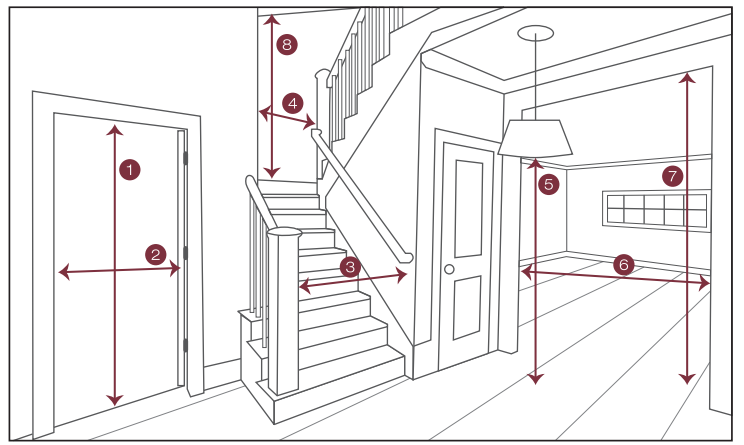 8
4
1
2
3
5
7
6